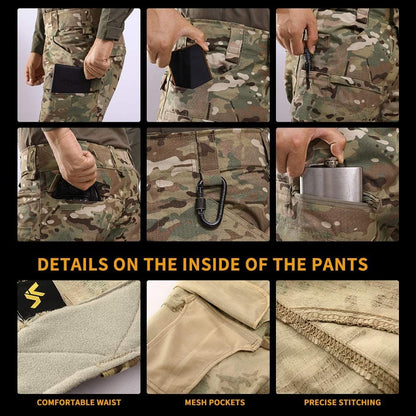 DETAILS ON THE INSIDE OF THE PANTS

COMFORTABLE WAIST

MESH POCKETS

PRECISE STITCHING