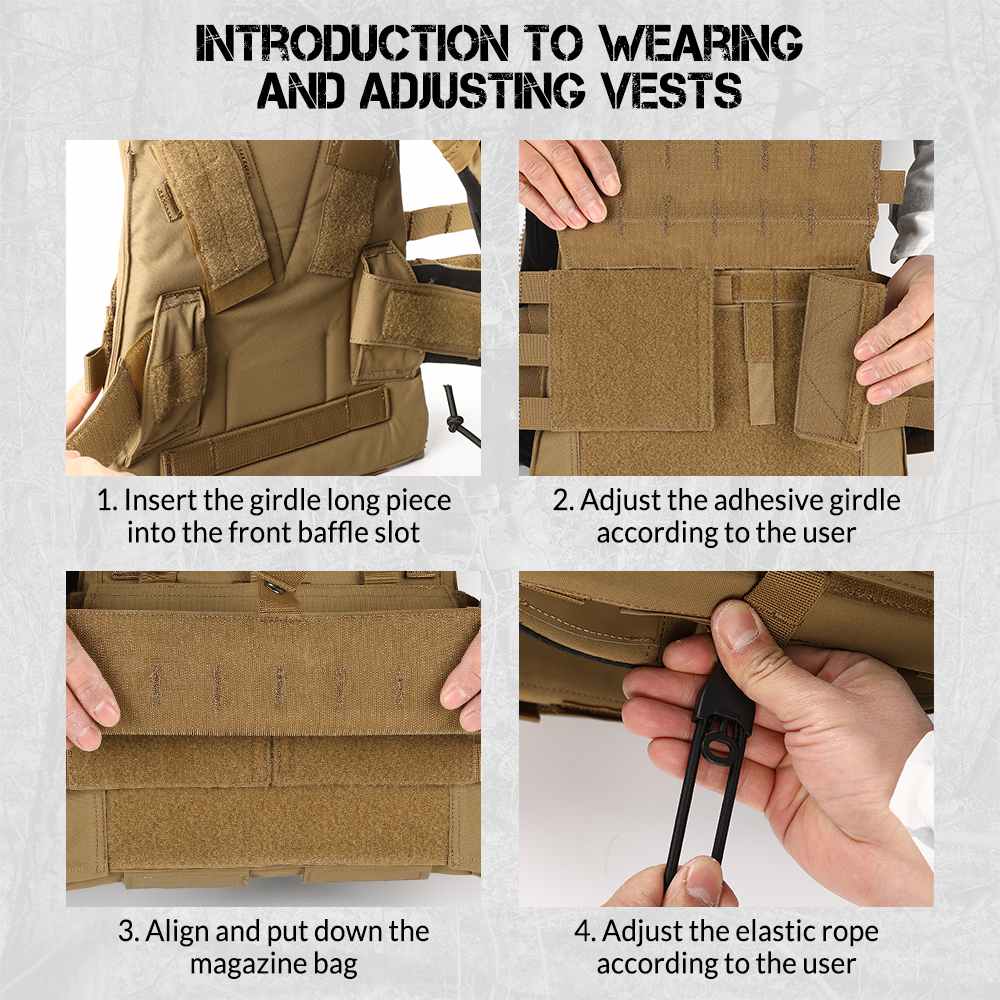 INTRODUCTION TO WEARING AND ADJUSTING VESTS

1. Insert the girdle long piece into the front baffle slot

2. Adjust the adhesive girdle according to the user

3. Align and put down the magazine bag

4. Adjust the elastic rope according to the user