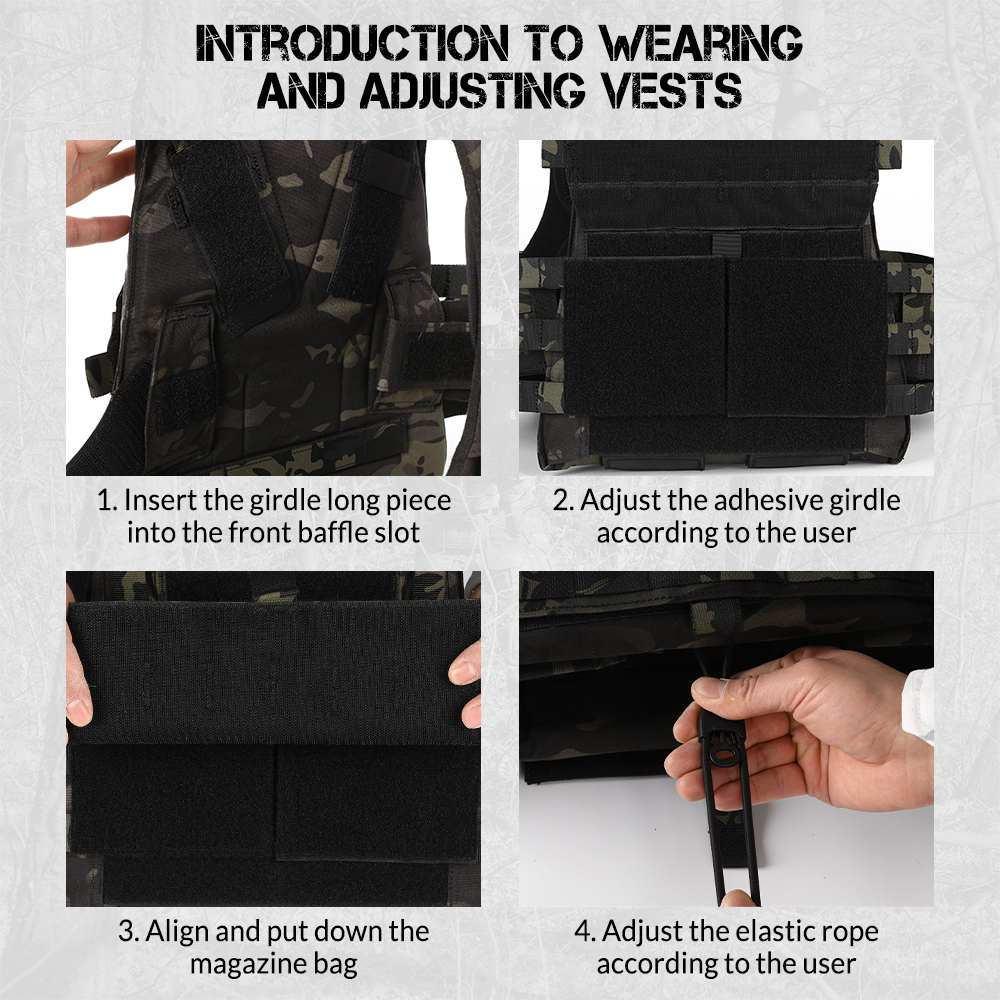 INTRODUCTION TO WEARING AND ADJUSTING VESTS

1. Insert the girdle long piece into the front baffle slot

2. Adjust the adhesive girdle according to the user

3. Align and put down the magazine bag

4. Adjust the elastic rope according to the user