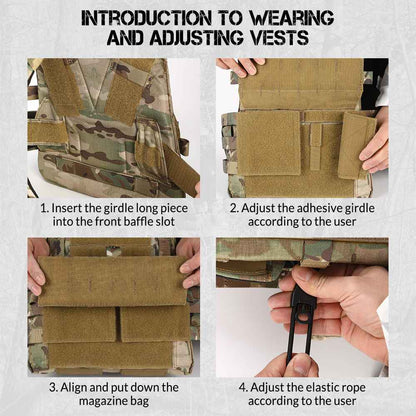 INTRODUCTION TO WEARING AND ADJUSTING VESTS

1. Insert the girdle long piece into the front baffle slot

2. Adjust the adhesive girdle according to the user

3. Align and put down the magazine bag

4. Adjust the elastic rope according to the user