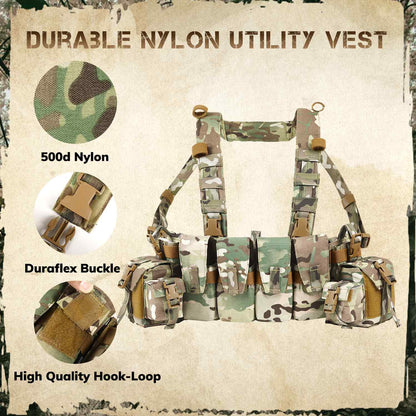 DURABLE NYLON UTILITY VEST

500d Nylon

Duraflex Buckle

High Quality Hook-Loop