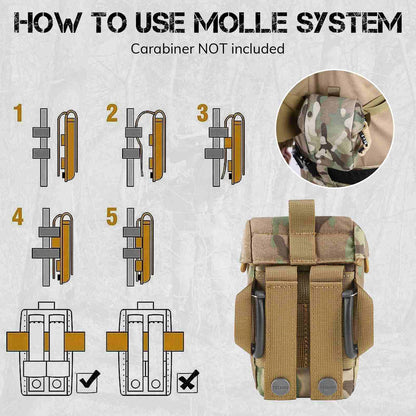 HOW TO USE MOLLE SYSTEM
Carabiner NOT included

1

2

3

4

5