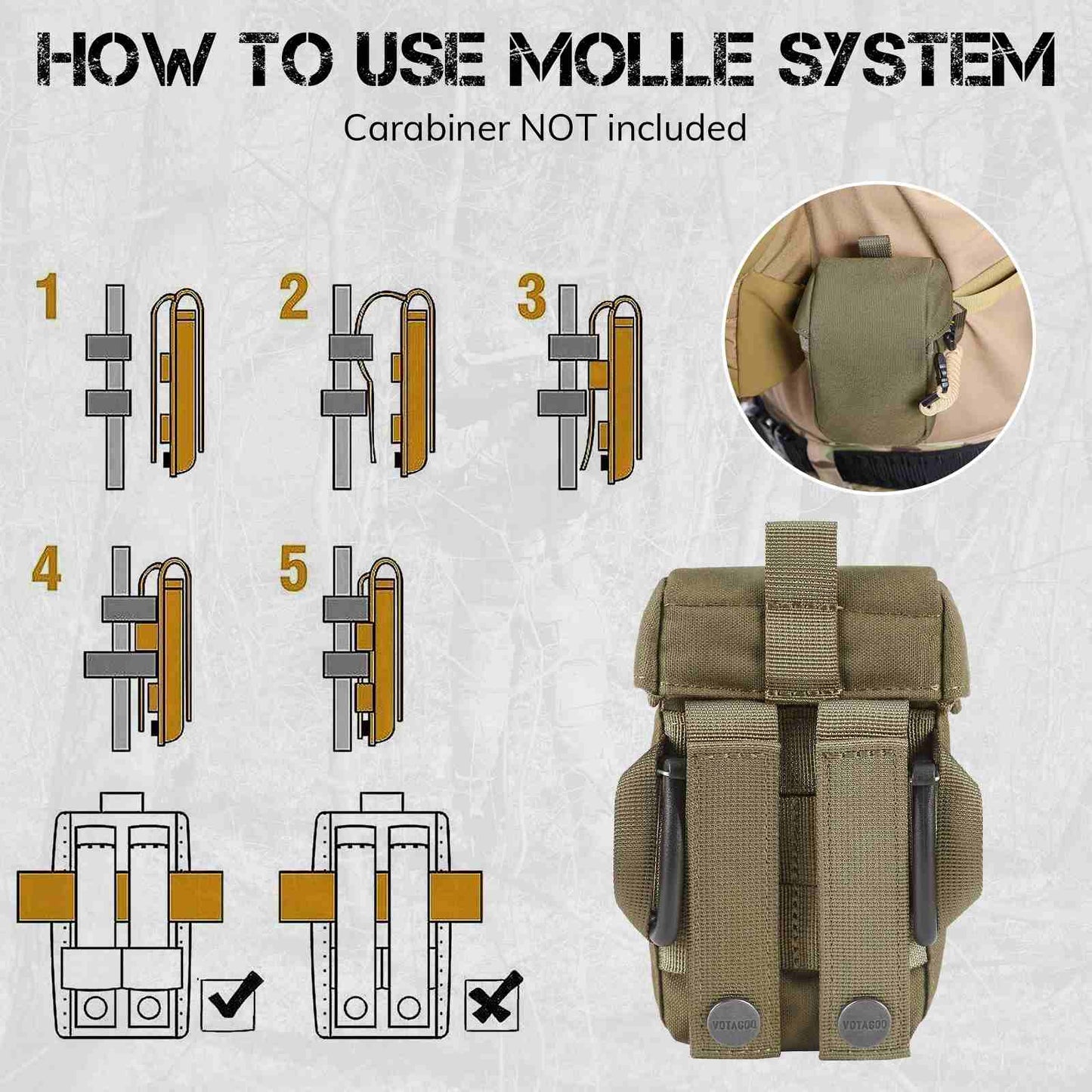 HOW TO USE MOLLE SYSTEM

Carabiner NOT included

1

2

3

4

5

VOTAGOO

VOTAGOO